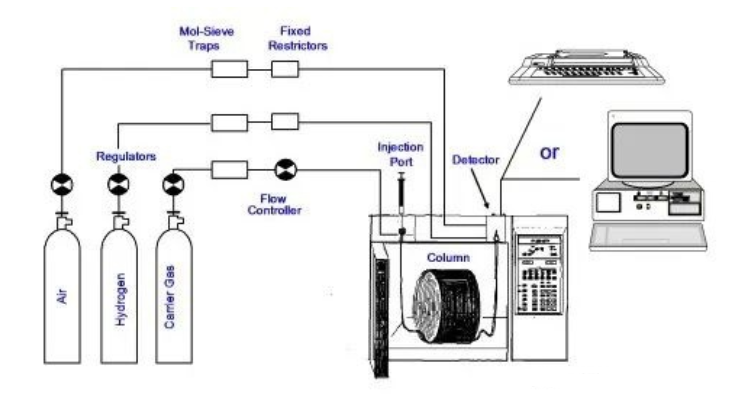 Mol-Sieve Traps

Fixed Restrictors

Regulators

Injection Port

Detector

or

Flow Controller

Column

Air

Hydrogen

Carrier Gas